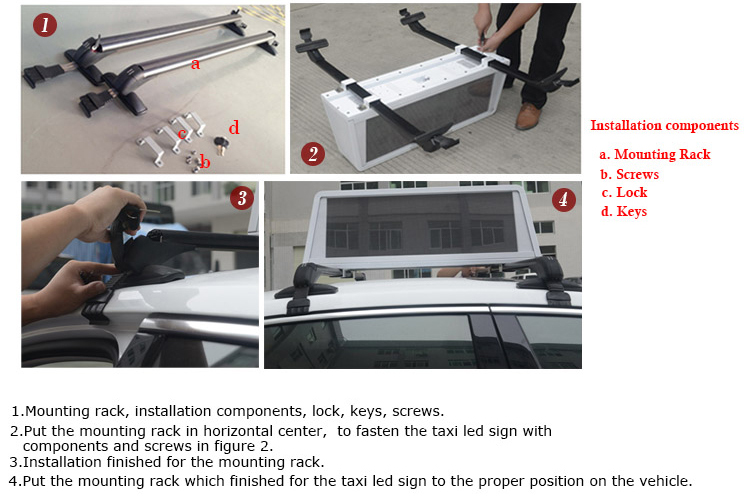 1

a

c

d

b

2

Installation components

a. Mounting Rack
b. Screws
c. Lock
d. Keys

3

4

1.Mounting rack, installation components, lock, keys, screws.
2.Put the mounting rack in horizontal center, to fasten the taxi led sign with components and screws in figure 2.
3.Installation finished for the mounting rack.
4.Put the mounting rack which finished for the taxi led sign to the proper position on the vehicle.